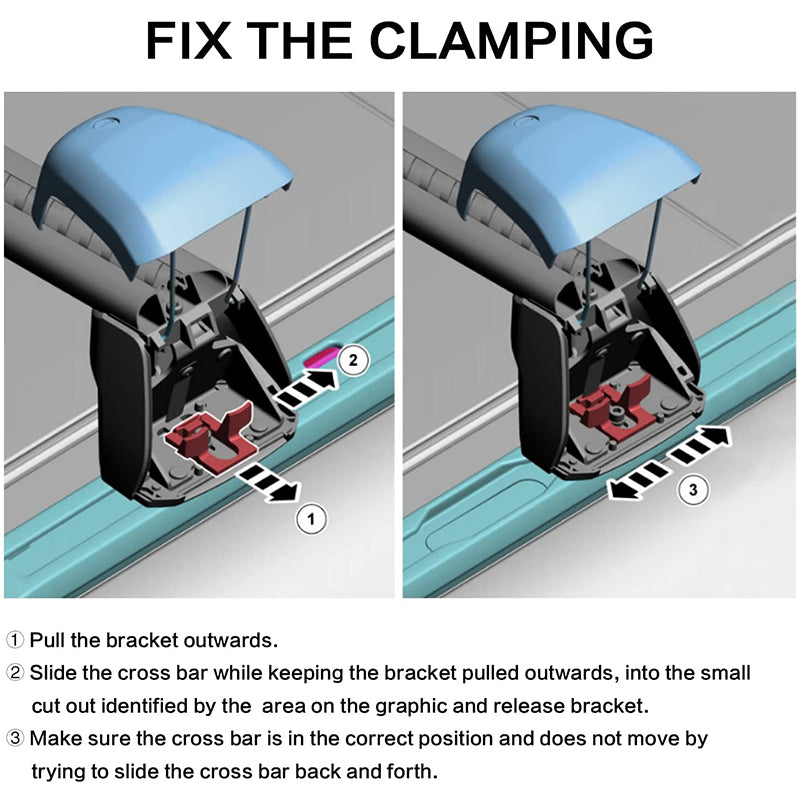 FIX THE CLAMPING

2

1

3

① Pull the bracket outwards.

② Slide the cross bar while keeping the bracket pulled outwards, into the small cut out identified by the area on the graphic and release bracket.

③ Make sure the cross bar is in the correct position and does not move by trying to slide the cross bar back and forth.