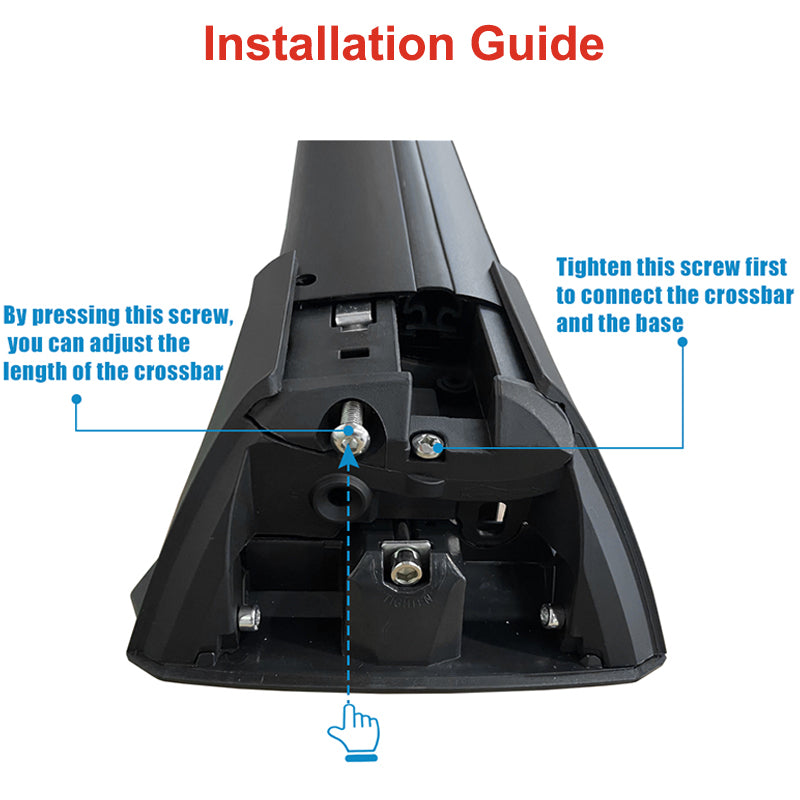 Installation Guide

By pressing this screw, you can adjust the length of the crossbar

Tighten this screw first to connect the crossbar and the base

TIGHTEN